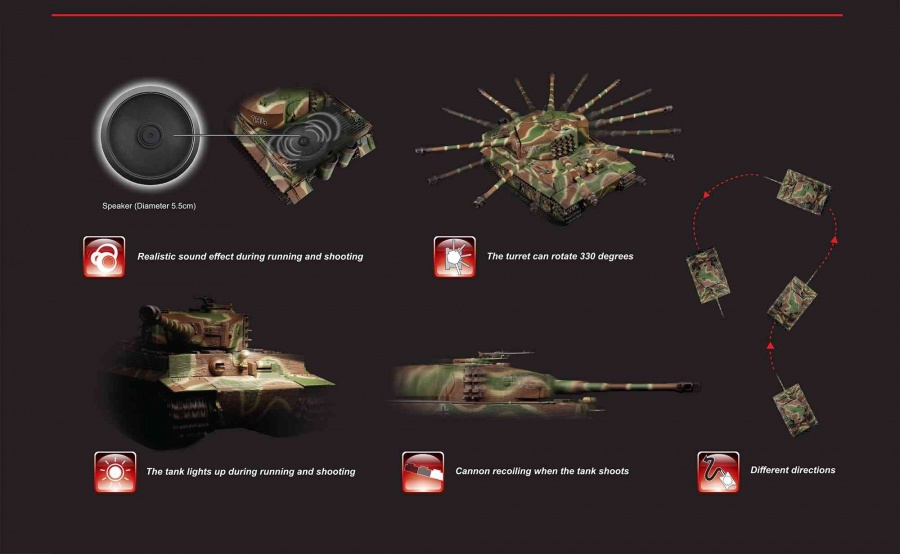 Speaker (Diameter 5.5cm)

Realistic sound effect during running and shooting

The turret can rotate 330 degrees

The tank lights up during running and shooting

Cannon recoiling when the tank shoots

Different directions